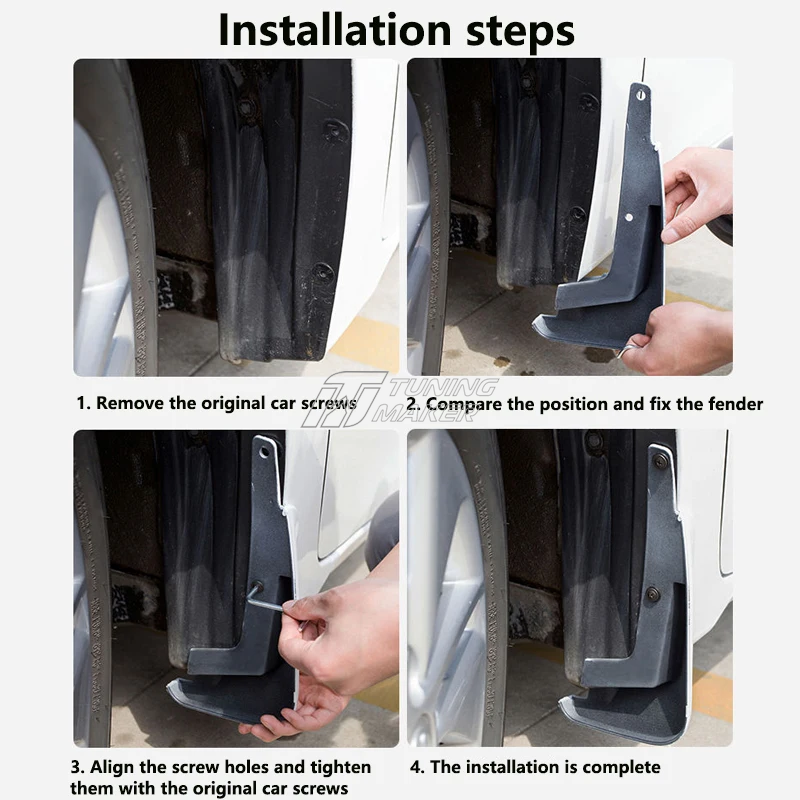 Installation steps

1. Remove the original car screws

2. Compare the position and fix the fender

TUNING MAKER

3. Align the screw holes and tighten them with the original car screws

4. The installation is complete